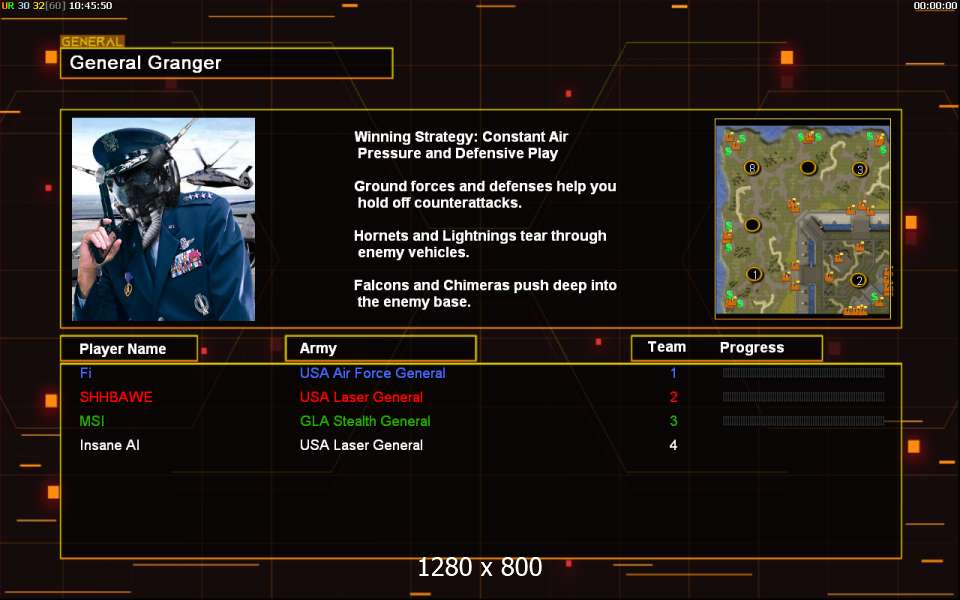 UR 30 32[60] 10:45:50

00:00:00

GENERAL

General Granger

Winning Strategy: Constant Air Pressure and Defensive Play

Ground forces and defenses help you hold off counterattacks.

Hornets and Lightnings tear through enemy vehicles.

Falcons and Chimeras push deep into the enemy base.

8

3

1

2

| Player Name | Army | Team | Progress |
|---|---|---|---|
| Fi | USA Air Force General | 1 | |
| SHHBAWE | USA Laser General | 2 | |
| MSI | GLA Stealth General | 3 | |
| Insane AI | USA Laser General | 4 | |

1280 x 800