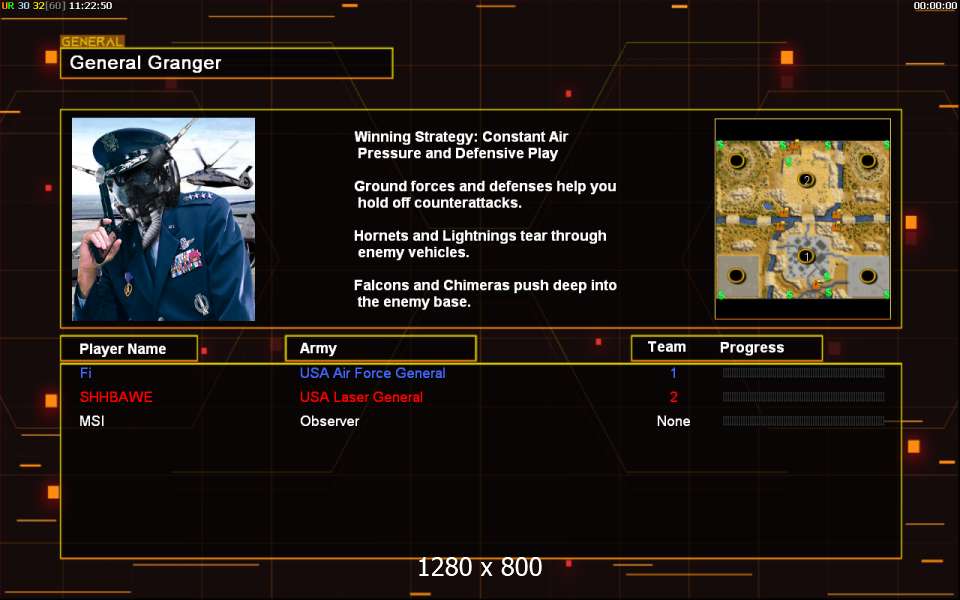 UR 30 32[60] 11:22:50

00:00:00

GENERAL
General Granger

Winning Strategy: Constant Air Pressure and Defensive Play

Ground forces and defenses help you hold off counterattacks.

Hornets and Lightnings tear through enemy vehicles.

Falcons and Chimeras push deep into the enemy base.

2

1

| Player Name | Army | Team | Progress |
|---|---|---|---|
| Fi | USA Air Force General | 1 | |
| SHHBAWE | USA Laser General | 2 | |
| MSI | Observer | None | |

1280 x 800